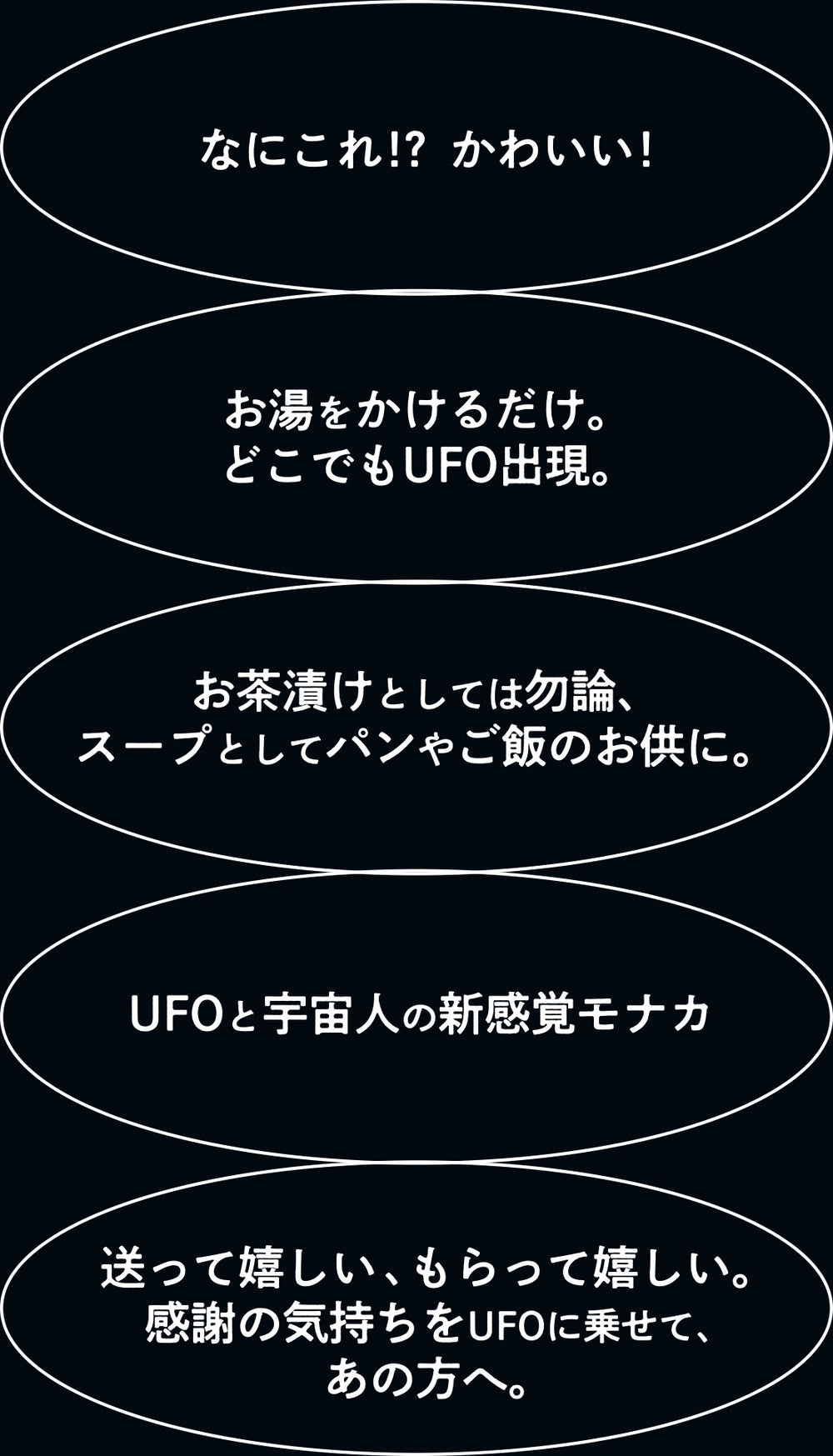 なにこれ!? かわいい!

お湯をかけるだけ。
どこでもUFO出現。

お茶漬けとしては勿論、
スープとしてパンやご飯のお供に。

UFOと宇宙人の新感覚モナカ

送って嬉しい、もらって嬉しい。
感謝の気持ちをUFOに乗せて、
あの方へ。